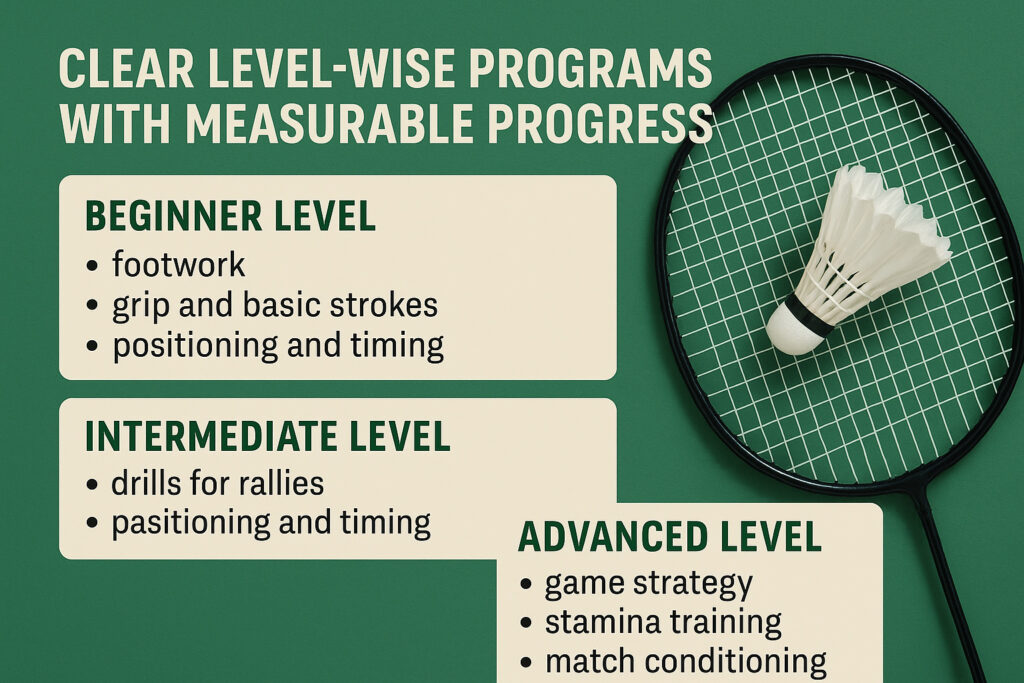 CLEAR LEVEL-WISE PROGRAMS WITH MEASURABLE PROGRESS

BEGINNER LEVEL
• footwork
• grip and basic strokes
• positioning and timing

INTERMEDIATE LEVEL
• drills for rallies
• pasitioning and timing

ADVANCED LEVEL
• game strategy
• stamina training
• match conditioning